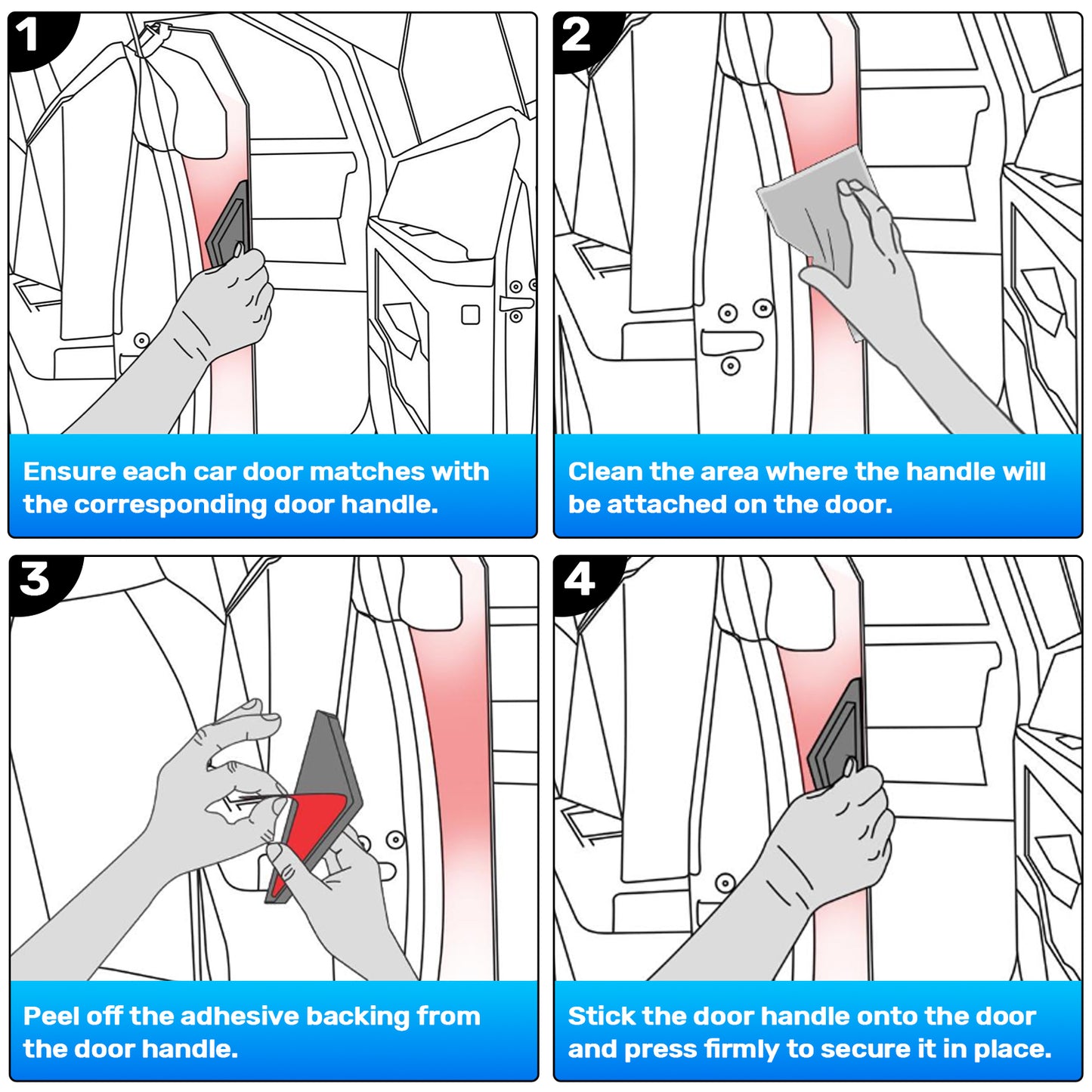 1

Ensure each car door matches with the corresponding door handle.

2

Clean the area where the handle will be attached on the door.

3

Peel off the adhesive backing from the door handle.

4

Stick the door handle onto the door and press firmly to secure it in place.