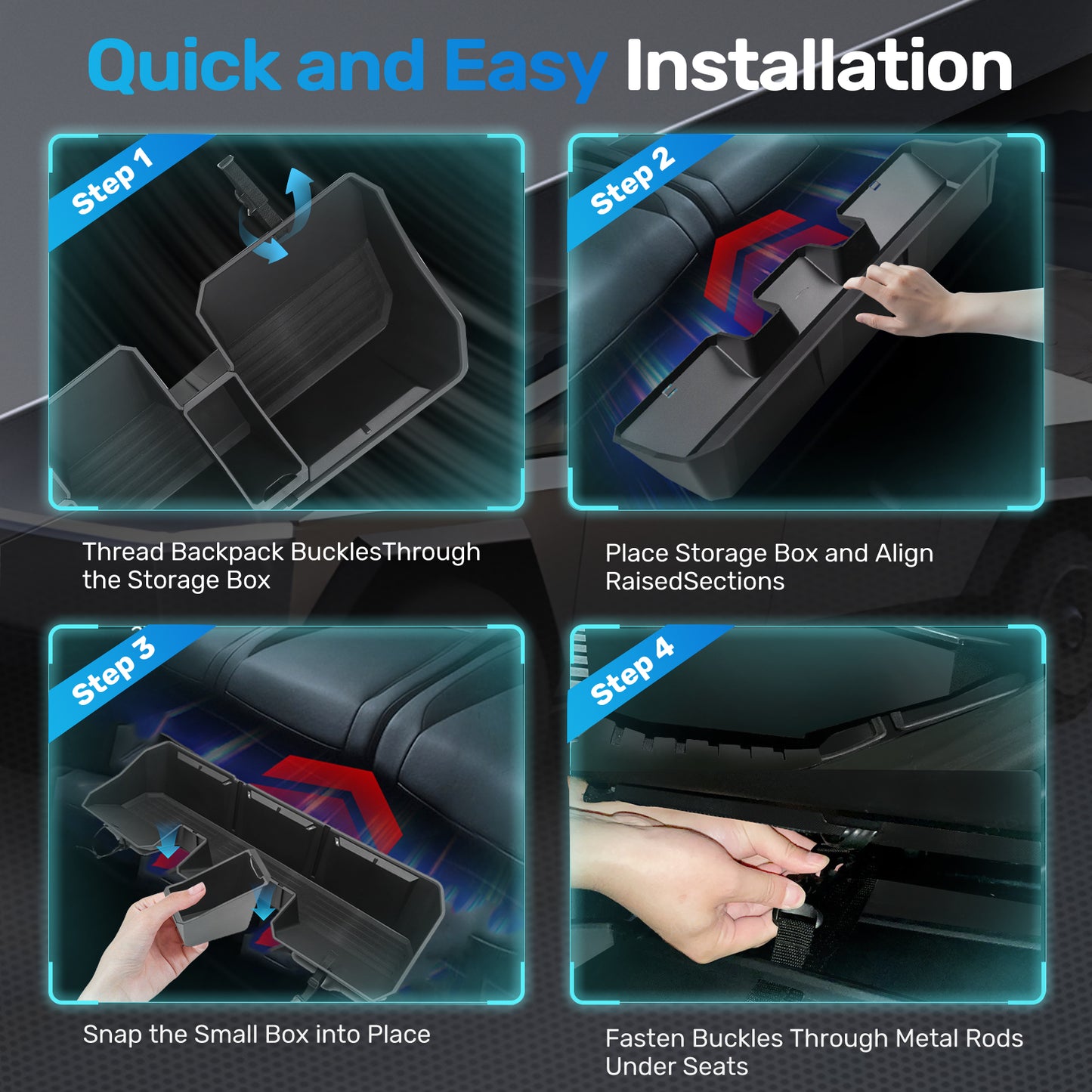 Quick and Easy Installation

Step 1

Thread Backpack BucklesThrough the Storage Box

Step 2

Place Storage Box and Align RaisedSections

Step 3

Snap the Small Box into Place

Step 4

Fasten Buckles Through Metal Rods Under Seats